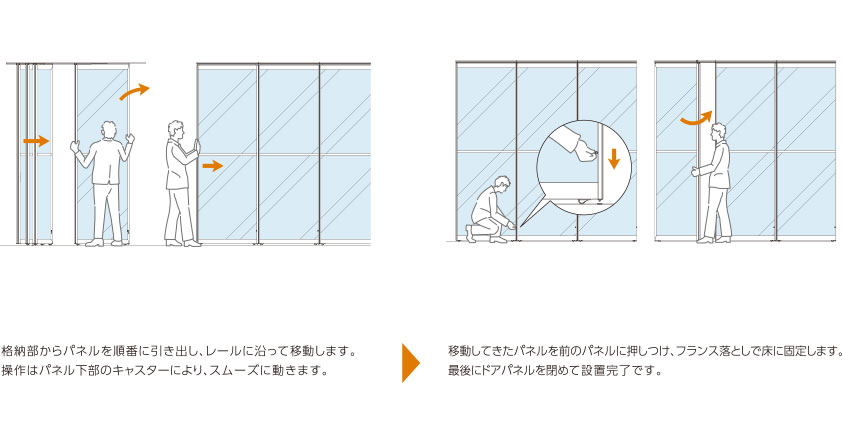 格納部からパネルを順番に引き出し、レールに沿って移動します。
操作はパネル下部のキャスターにより、スムーズに動きます。

移動してきたパネルを前のパネルに押しつけ、フランス落としで床に固定します。
最後にドアパネルを閉めて設置完了です。