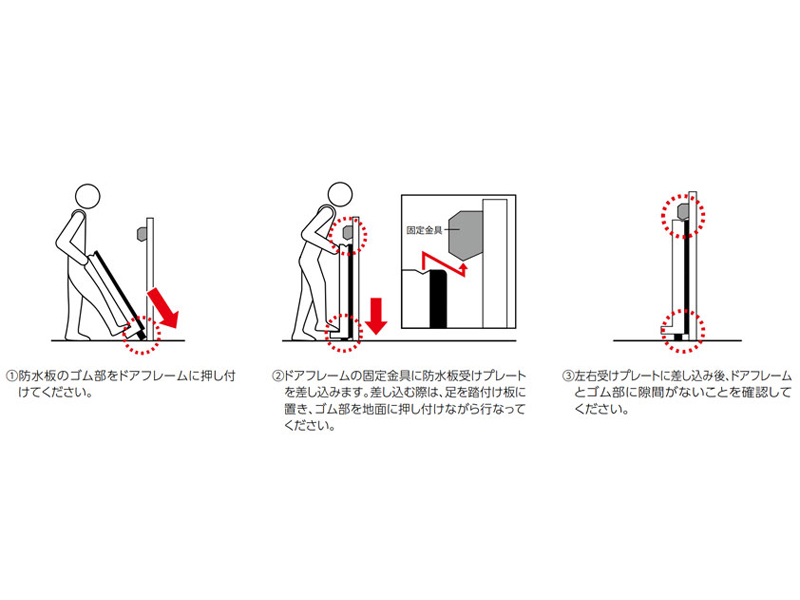 固定金具

①防水板のゴム部をドアフレームに押し付けてください。

②ドアフレームの固定金具に防水板受けプレートを差し込みます。差し込む際は、足を踏付け板に置き、ゴム部を地面に押し付けながら行なってください。

③左右受けプレートに差し込み後、ドアフレームとゴム部に隙間がないことを確認してください。