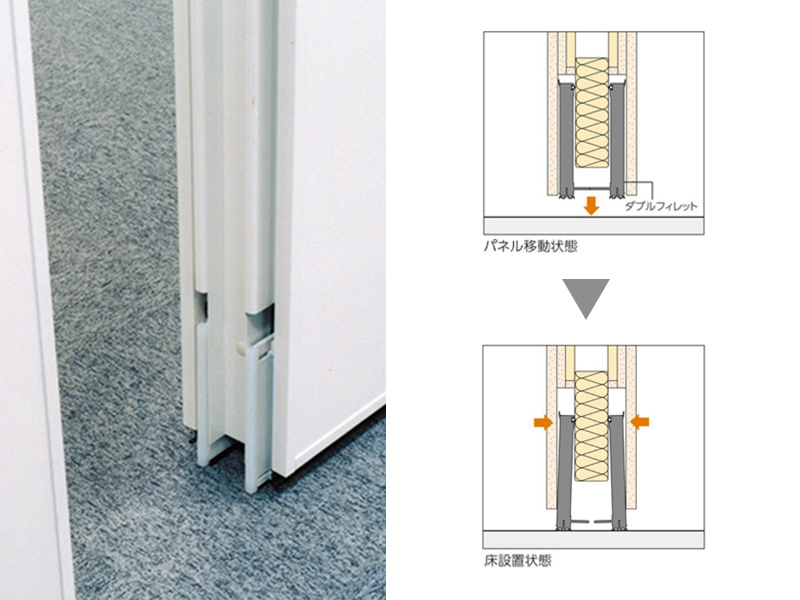 ダブルフィレット

パネル移動状態

床設置状態