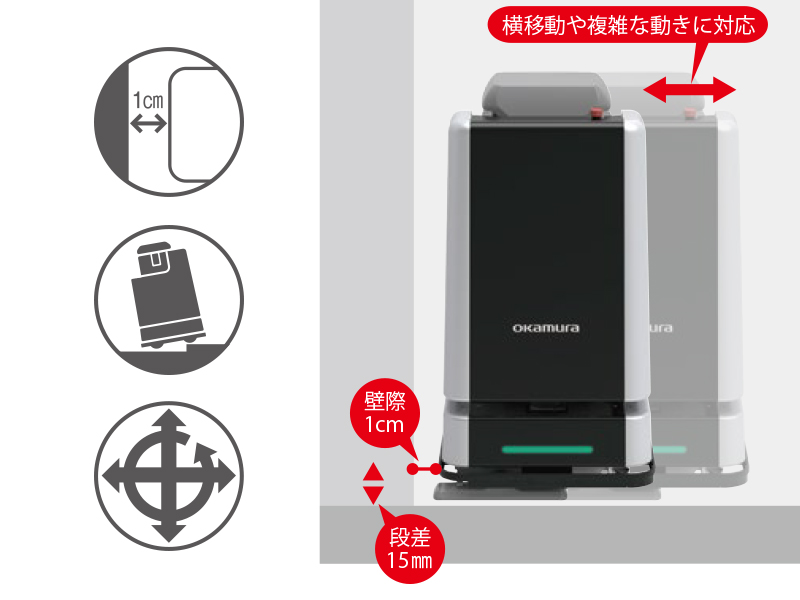 1cm

横移動や複雑な動きに対応

OKAMURA

壁際
1cm

段差
15mm