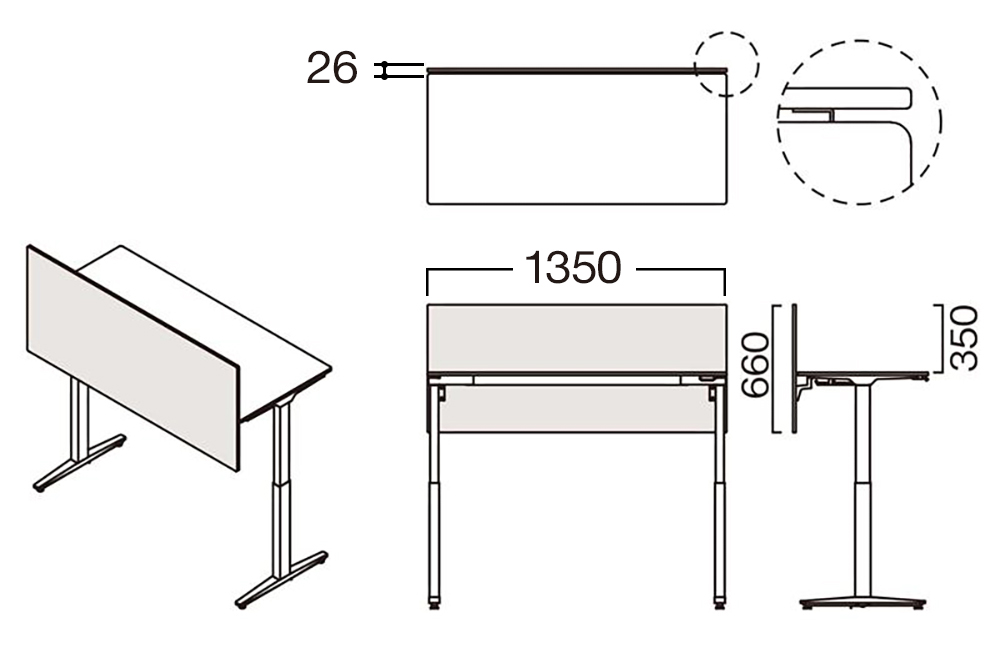 26

1350

660

350