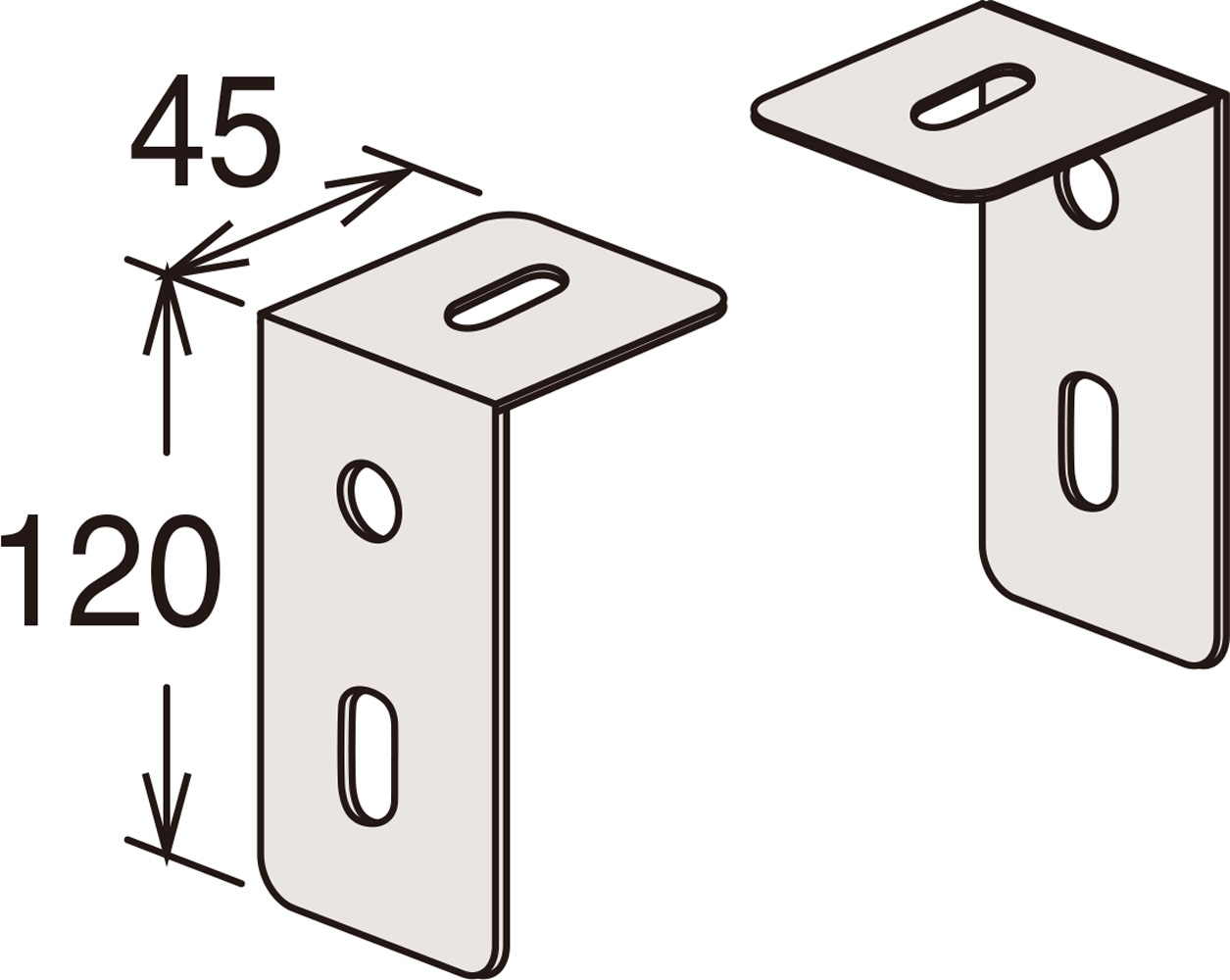 45

120