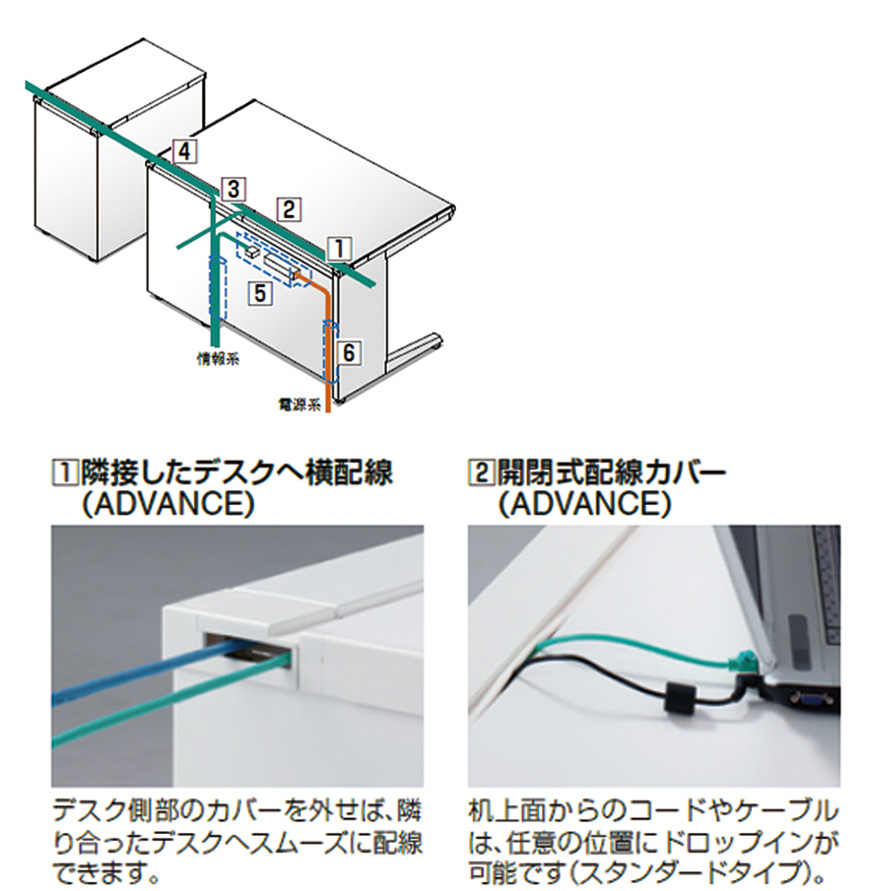 4
3
2
1
5
6
情報系
電源系

1 隣接したデスクへ横配線 (ADVANCE)

デスク側部のカバーを外せば、隣り合ったデスクへスムーズに配線できます。

2 開閉式配線カバー (ADVANCE)

机上面からのコードやケーブルは、任意の位置にドロップインが可能です(スタンダードタイプ)。