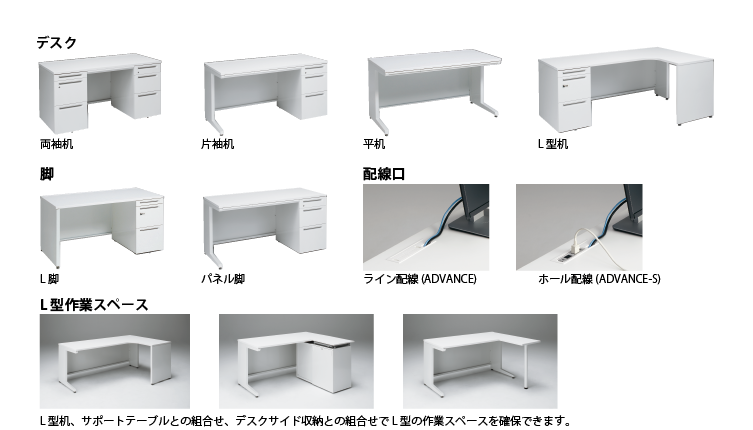 デスク

両袖机

片袖机

平机

L型机

脚

L脚

パネル脚

配線口

ライン配線 (ADVANCE)

ホール配線 (ADVANCE-S)

L型作業スペース

L型机、サポートテーブルとの組合せ、デスクサイド収納との組合せでL型の作業スペースを確保できます。