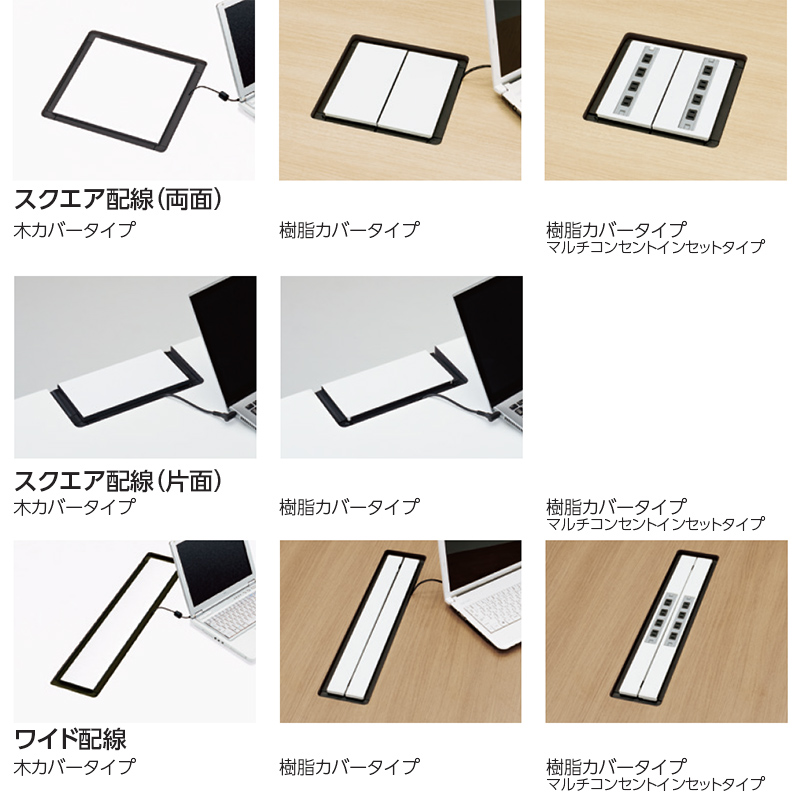 スクエア配線(両面)
木カバータイプ

樹脂カバータイプ

樹脂カバータイプ
マルチコンセントインセットタイプ

スクエア配線(片面)
木カバータイプ

樹脂カバータイプ

樹脂カバータイプ
マルチコンセントインセットタイプ

ワイド配線
木カバータイプ

樹脂カバータイプ

樹脂カバータイプ
マルチコンセントインセットタイプ