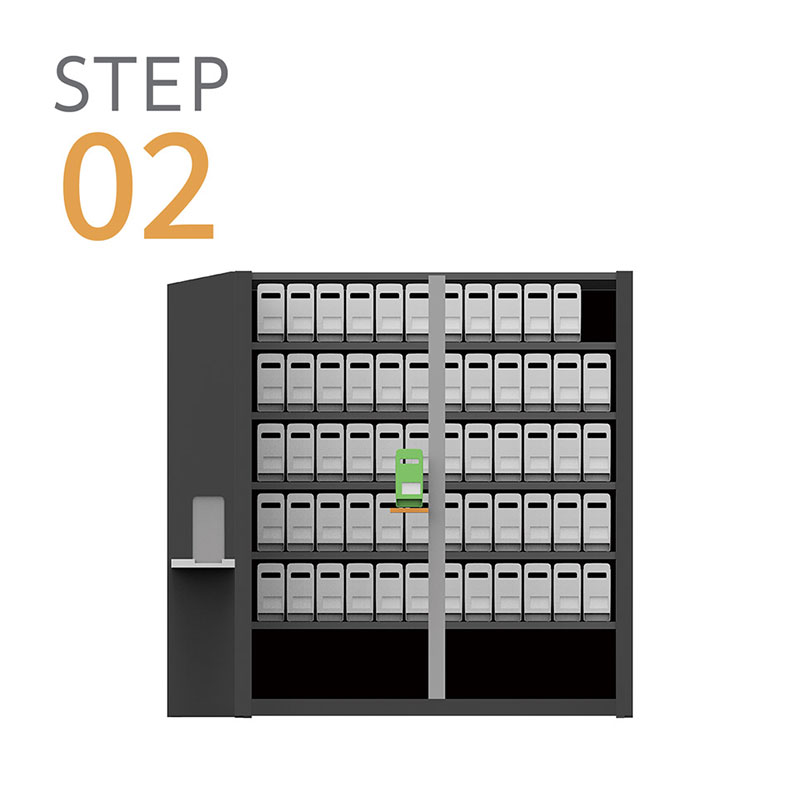 STEP
02