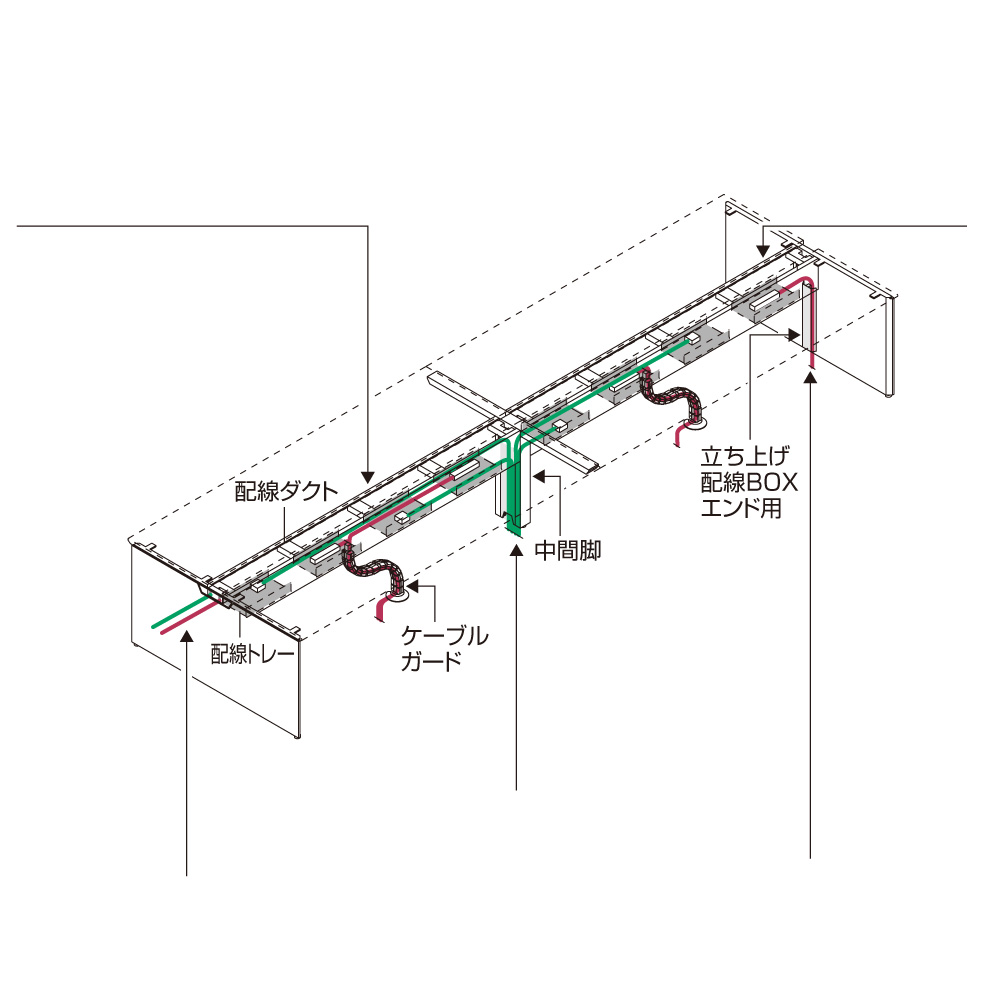 配線ダクト

立ち上げ
配線BOX
エンド用

中間脚

ケーブル
ガード

配線トレー